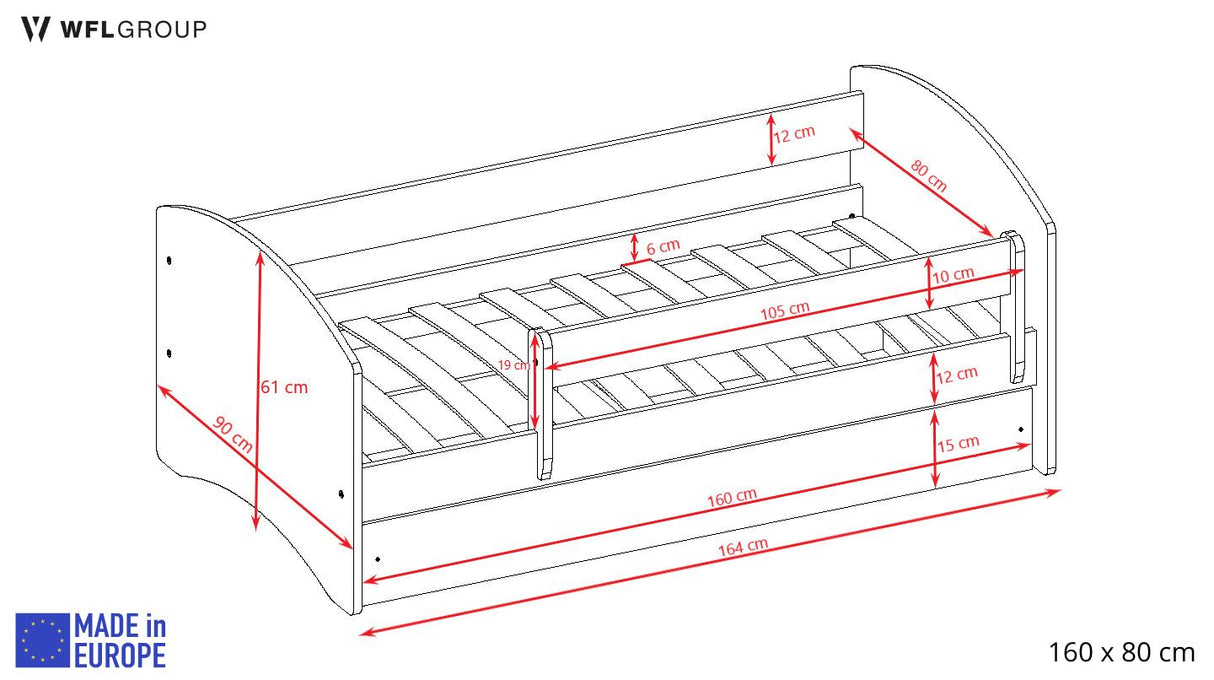 WFLGROUP

12 cm
80 cm
6 cm
10 cm
105 cm
19 cm
12 cm
61 cm
90 cm
15 cm
160 cm
164 cm

MADE in EUROPE

160 x 80 cm