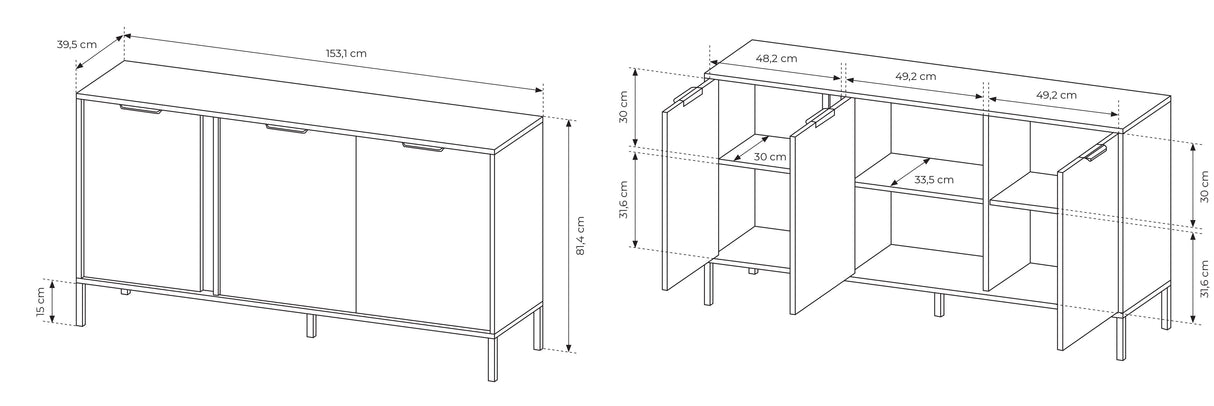 39,5 cm
153,1 cm
81,4 cm
15 cm
48,2 cm
49,2 cm
49,2 cm
30 cm
31,6 cm
30 cm
33,5 cm
30 cm
31,6 cm